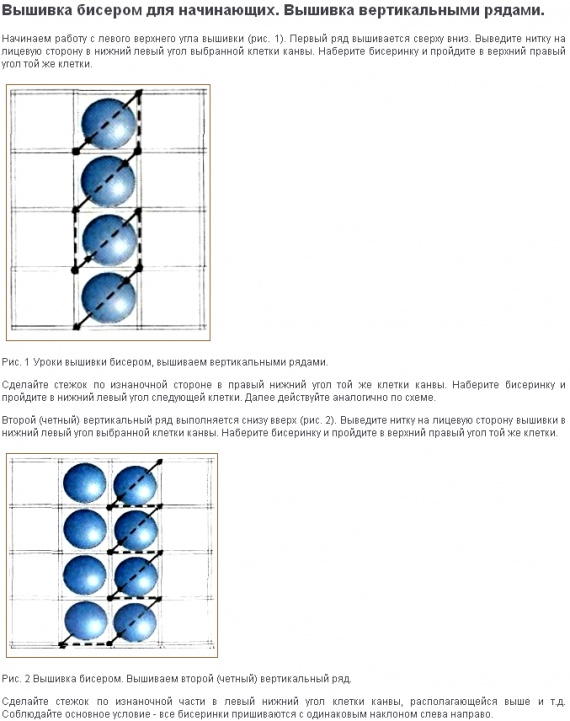 Вышивка бисером для начинающих. Вышивка вертикальными рядами.

Начинаем работу с левого верхнего угла вышивки (рис. 1). Первый ряд вышивается сверху вниз. Выведите нитку на лицевую сторону в нижний левый угол выбранной клетки канвы. Наберите бисеринку и пройдите в верхний правый угол той же клетки.

Рис. 1 Уроки вышивки бисером, вышиваем вертикальными рядами.

Сделайте стежок по изнаночной стороне в правый нижний угол той же клетки канвы. Наберите бисеринку и пройдите в нижний левый угол следующей клетки. Далее действуйте аналогично по схеме.

Второй (четный) вертикальный ряд выполняется снизу вверх (рис. 2). Выведите нитку на лицевую сторону вышивки в нижний левый угол выбранной клетки канвы. Наберите бисеринку и пройдите в верхний правый угол той же клетки.

Рис. 2 Вышивка бисером. Вышиваем второй (четный) вертикальный ряд.

Сделайте стежок по изнаночной части в левый нижний угол клетки канвы, располагающейся выше и т.д. Соблюдайте основное условие - все бисеринки пришиваются с одинаковым наклоном слева направо.