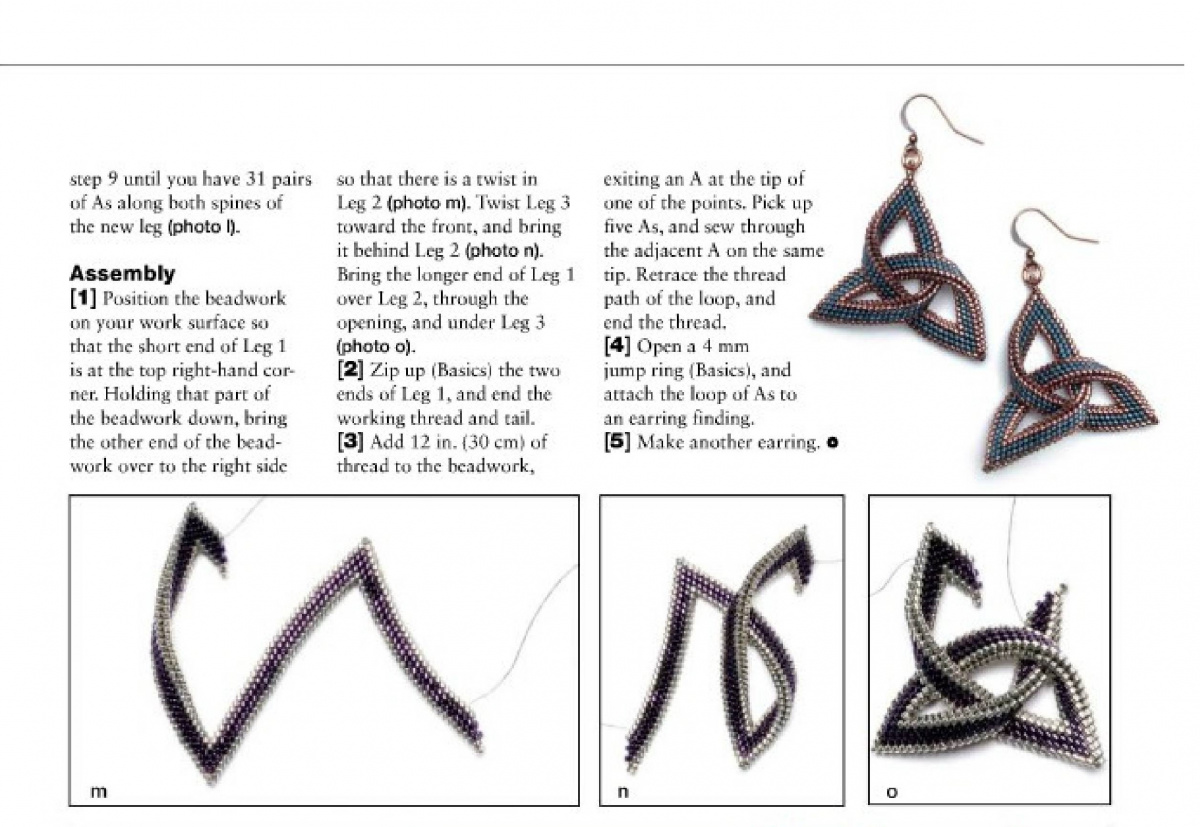 step 9 until you have 31 pairs of As along both spines of the new leg (photo l).

Assembly

[1] Position the beadwork on your work surface so that the short end of Leg 1 is at the top right-hand corner. Holding that part of the beadwork down, bring the other end of the beadwork over to the right side so that there is a twist in Leg 2 (photo m). Twist Leg 3 toward the front, and bring it behind Leg 2 (photo n). Bring the longer end of Leg 1 over Leg 2, through the opening, and under Leg 3 (photo o).

[2] Zip up (Basics) the two ends of Leg 1, and end the working thread and tail.

[3] Add 12 in. (30 cm) of thread to the beadwork, exiting an A at the tip of one of the points. Pick up five As, and sew through the adjacent A on the same tip. Retrace the thread path of the loop, and end the thread.

[4] Open a 4 mm jump ring (Basics), and attach the loop of As to an earring finding.

[5] Make another earring.

m

n

o